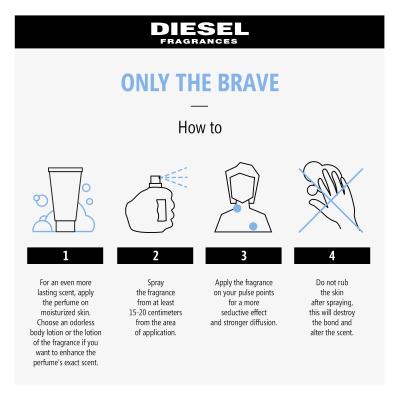 DIESEL
FRAGRANCES

ONLY THE BRAVE

How to

1

For an even more lasting scent, apply the perfume on moisturized skin. Choose an odorless body lotion or the lotion of the fragrance if you want to enhance the perfume's exact scent.

2

Spray the fragrance from at least 15-20 centimeters from the area of application.

3

Apply the fragrance on your pulse points for a more seductive effect and stronger diffusion.

4

Do not rub the skin after spraying, this will destroy the bond and alter the scent.